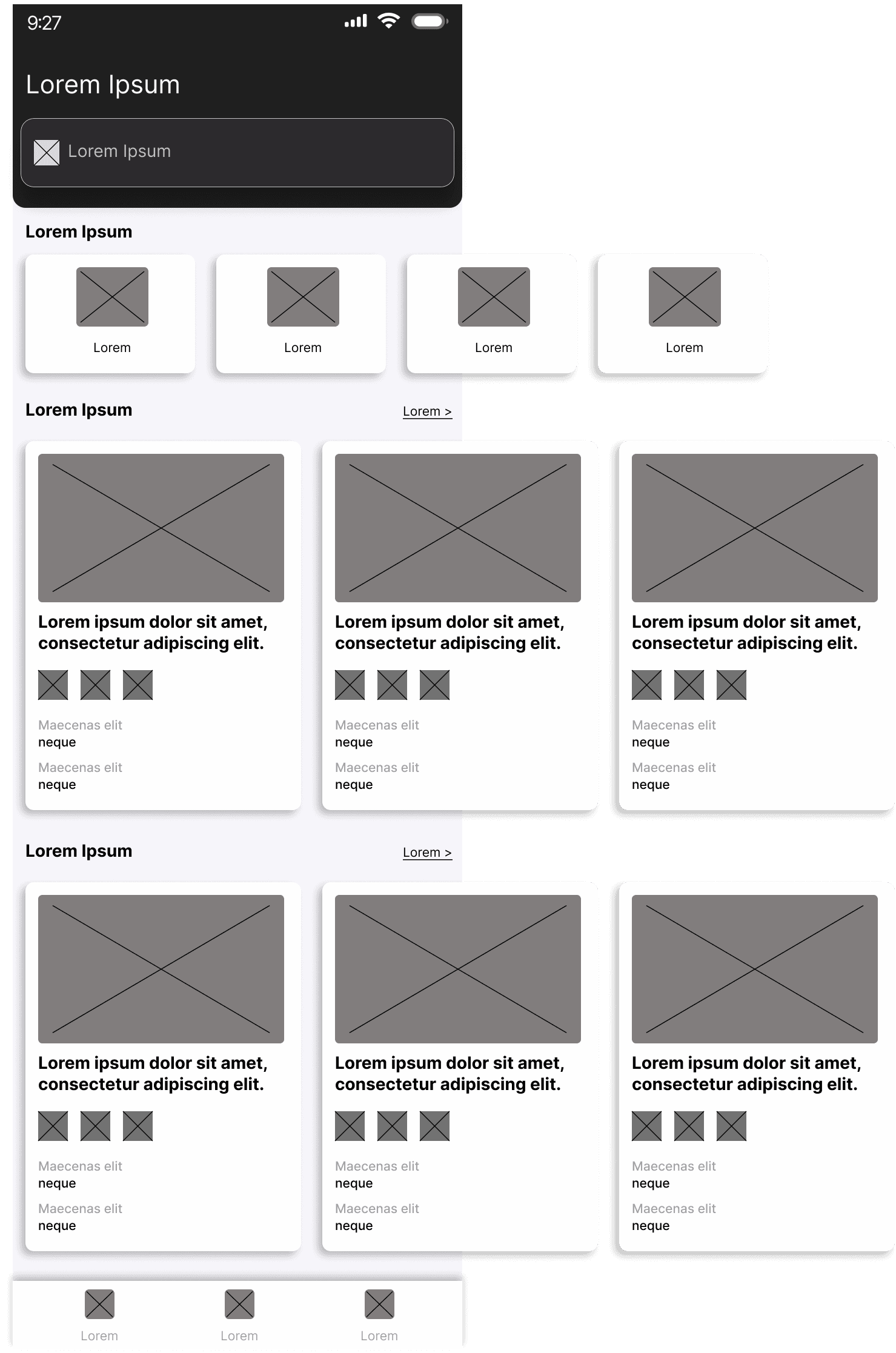 9:27

Lorem Ipsum

Lorem Ipsum

Lorem Ipsum

Lorem

Lorem

Lorem

Lorem

Lorem Ipsum

Lorem >

Lorem ipsum dolor sit amet, consectetur adipiscing elit.

Maecenas elit
neque

Maecenas elit
neque

Lorem ipsum dolor sit amet, consectetur adipiscing elit.

Maecenas elit
neque

Maecenas elit
neque

Lorem ipsum dolor sit amet, consectetur adipiscing elit.

Maecenas elit
neque

Maecenas elit
neque

Lorem Ipsum

Lorem >

Lorem ipsum dolor sit amet, consectetur adipiscing elit.

Maecenas elit
neque

Maecenas elit
neque

Lorem ipsum dolor sit amet, consectetur adipiscing elit.

Maecenas elit
neque

Maecenas elit
neque

Lorem ipsum dolor sit amet, consectetur adipiscing elit.

Maecenas elit
neque

Maecenas elit
neque

Lorem

Lorem

Lorem